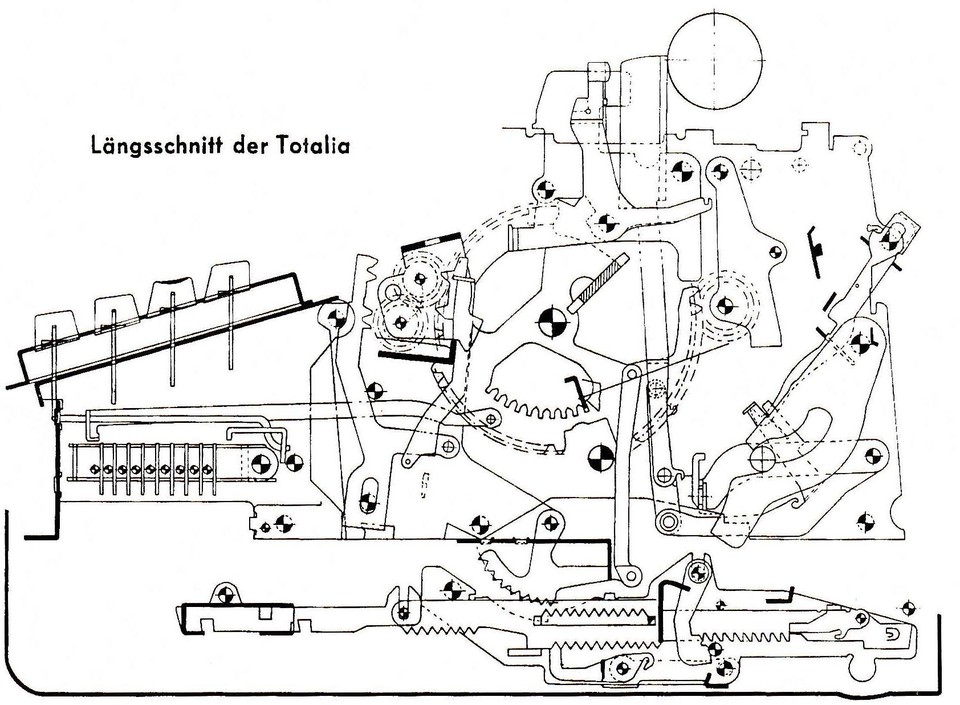 Längsschnitt der Totalia