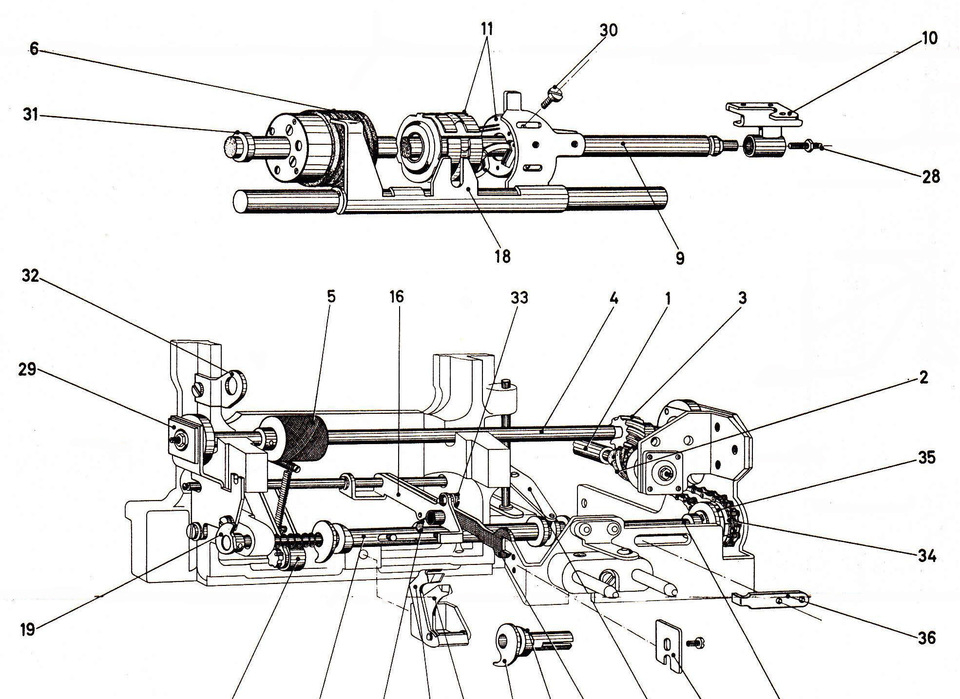 6
11
30
10
31
28
18
9
32
5
16
33
4
1
3
29
2
35
34
19
36